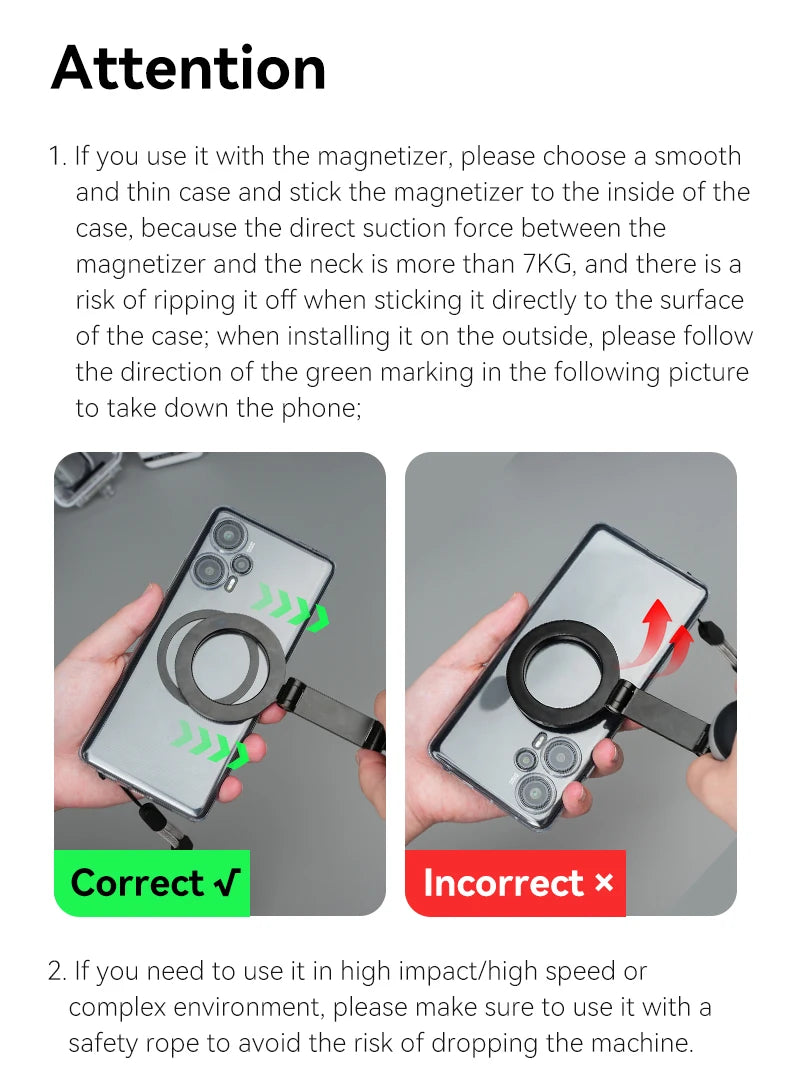 Attention

1. If you use it with the magnetizer, please choose a smooth and thin case and stick the magnetizer to the inside of the case, because the direct suction force between the magnetizer and the neck is more than 7KG, and there is a risk of ripping it off when sticking it directly to the surface of the case; when installing it on the outside, please follow the direction of the green marking in the following picture to take down the phone;

Correct √

Incorrect ×

2. If you need to use it in high impact/high speed or complex environment, please make sure to use it with a safety rope to avoid the risk of dropping the machine.