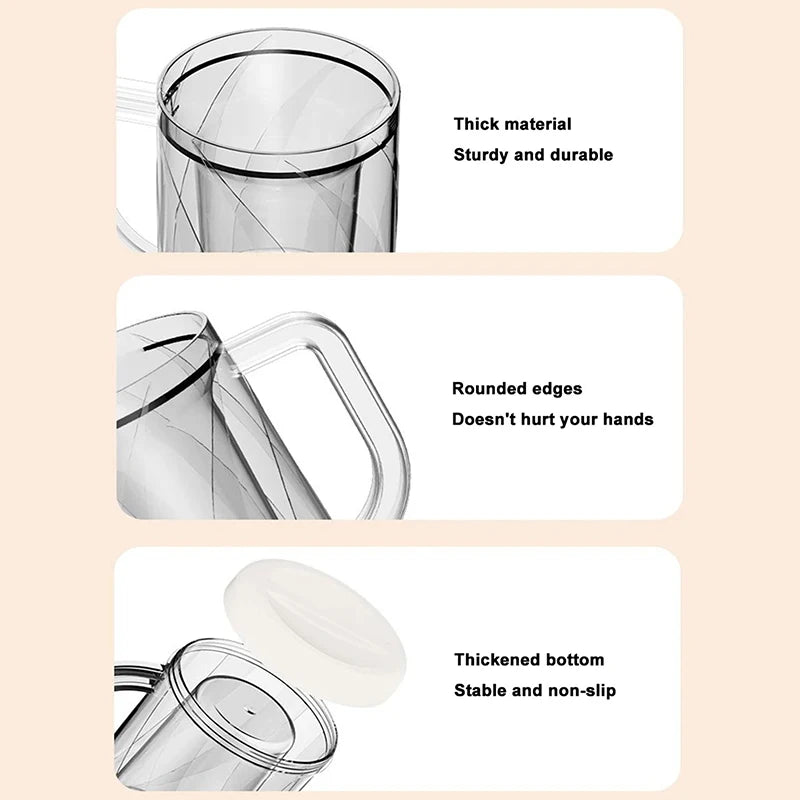 Thick material
Sturdy and durable

Rounded edges
Doesn't hurt your hands

Thickened bottom
Stable and non-slip