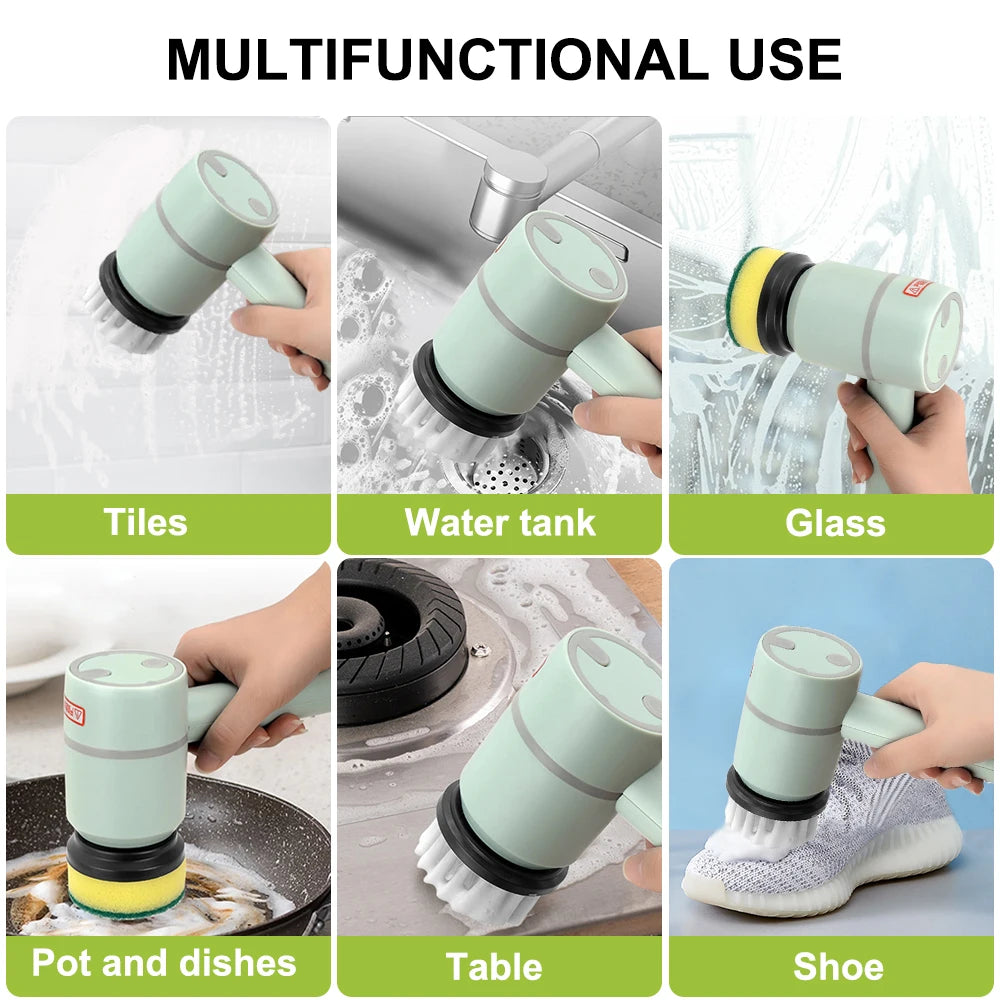 MULTIFUNCTIONAL USE

Tiles

Water tank

Glass

Pot and dishes

Table

Shoe