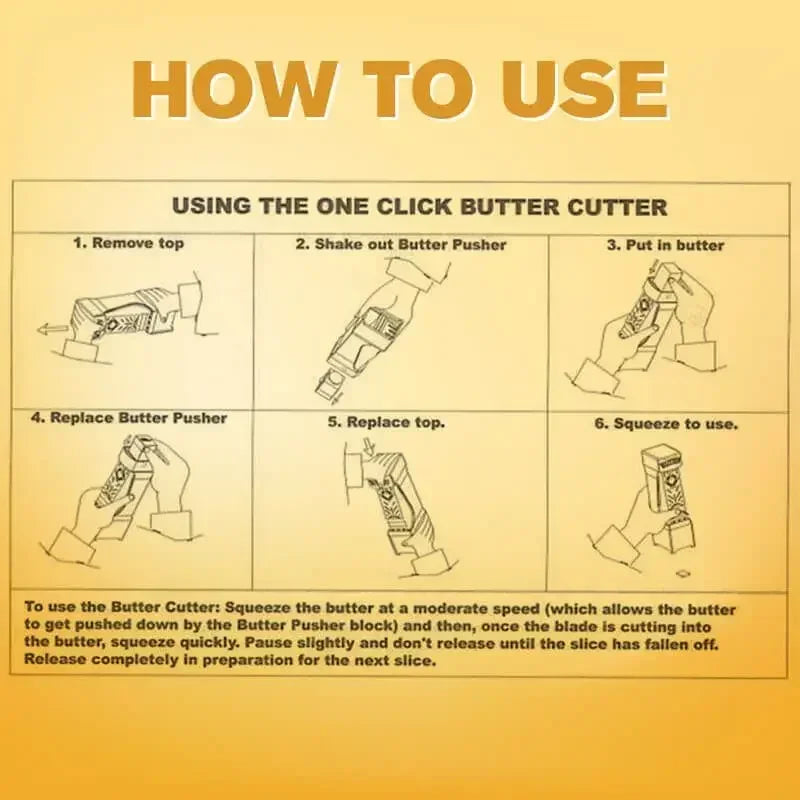 HOW TO USE

USING THE ONE CLICK BUTTER CUTTER

1. Remove top

2. Shake out Butter Pusher

3. Put in butter

4. Replace Butter Pusher

5. Replace top.

6. Squeeze to use.

To use the Butter Cutter: Squeeze the butter at a moderate speed (which allows the butter to get pushed down by the Butter Pusher block) and then, once the blade is cutting into the butter, squeeze quickly. Pause slightly and don't release until the slice has fallen off. Release completely in preparation for the next slice.