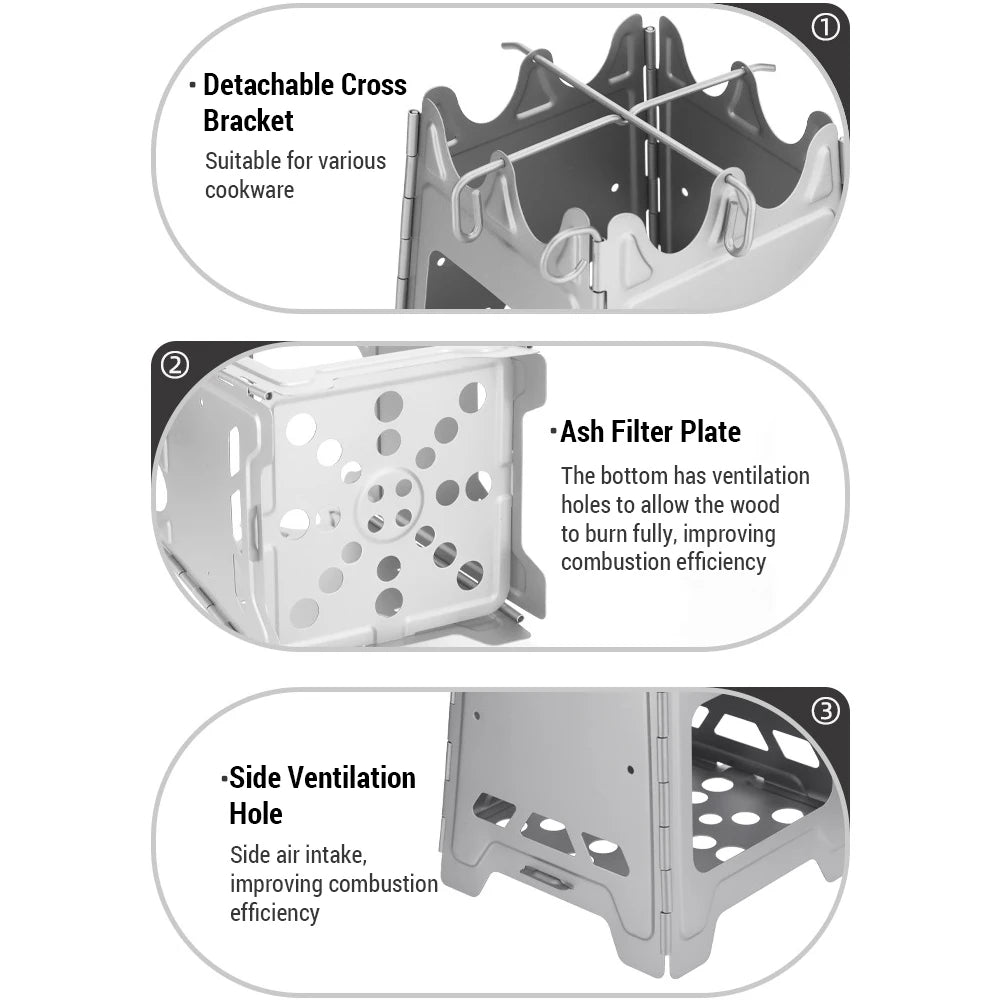 ①

· Detachable Cross Bracket

Suitable for various cookware

②

· Ash Filter Plate

The bottom has ventilation holes to allow the wood to burn fully, improving combustion efficiency

③

· Side Ventilation Hole

Side air intake, improving combustion efficiency