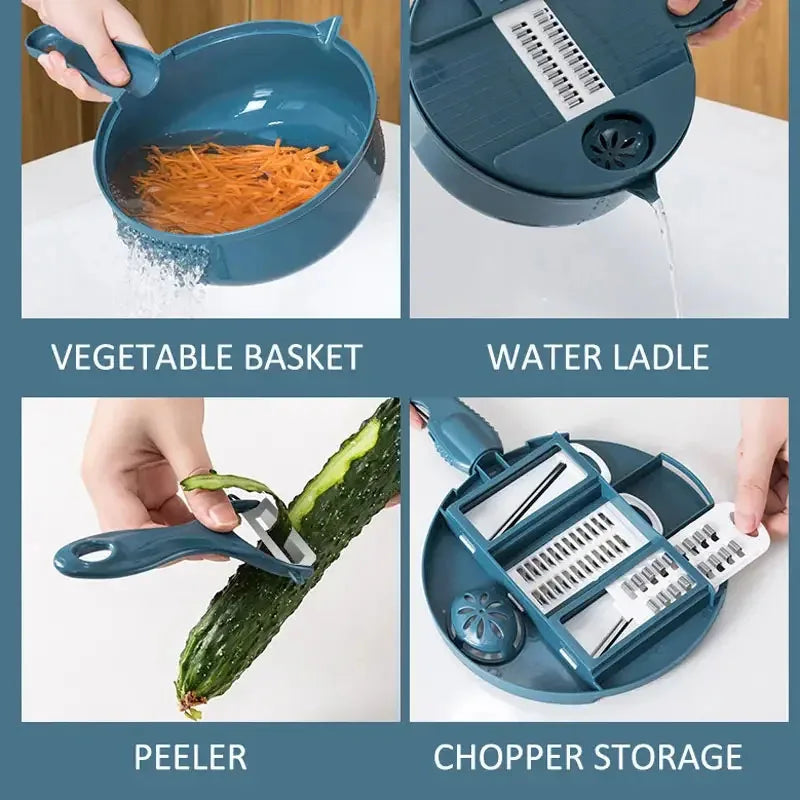 VEGETABLE BASKET

WATER LADLE

PEELER

CHOPPER STORAGE