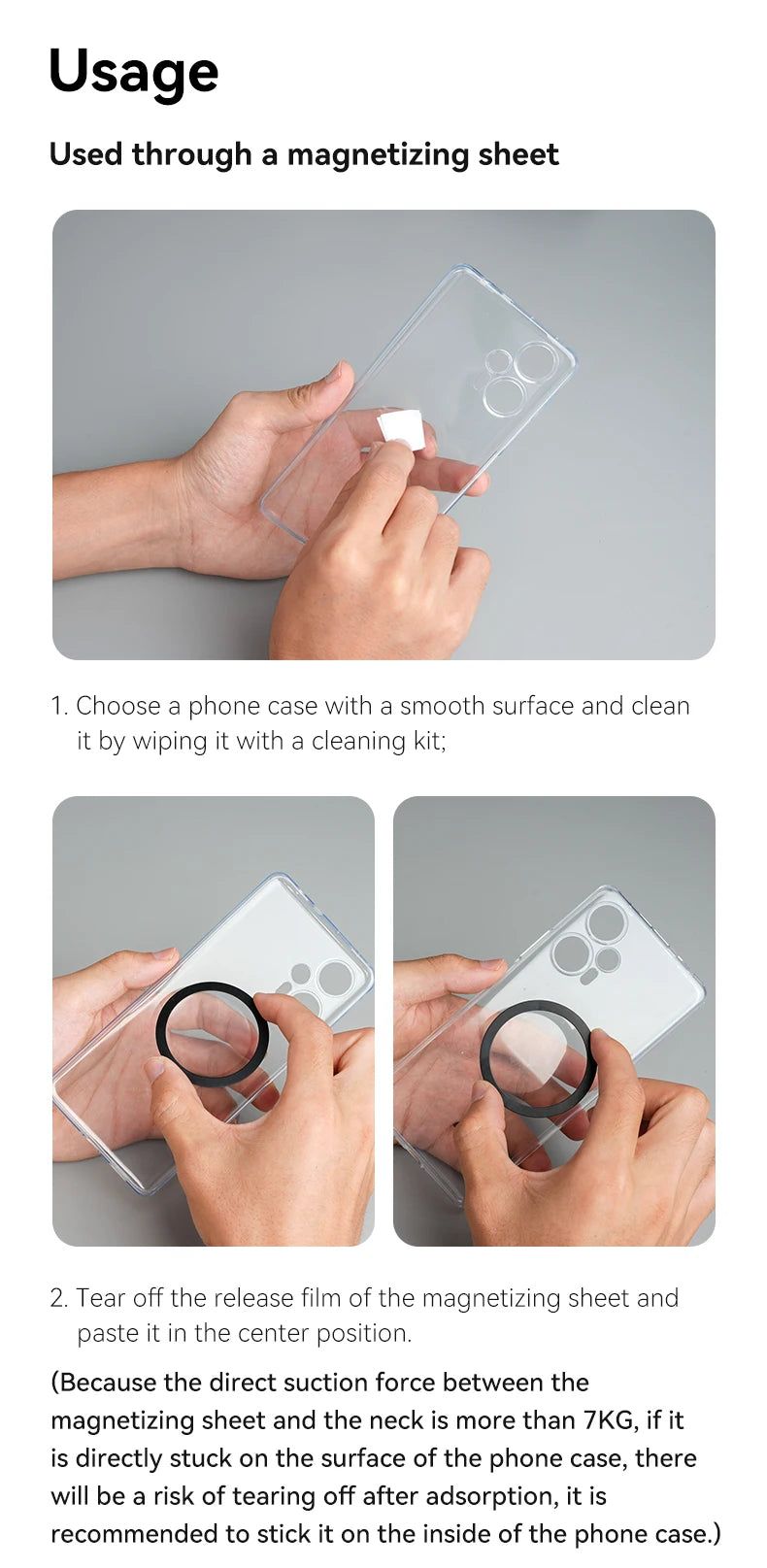 Usage

Used through a magnetizing sheet

1. Choose a phone case with a smooth surface and clean it by wiping it with a cleaning kit;

2. Tear off the release film of the magnetizing sheet and paste it in the center position.

(Because the direct suction force between the magnetizing sheet and the neck is more than 7KG, if it is directly stuck on the surface of the phone case, there will be a risk of tearing off after adsorption, it is recommended to stick it on the inside of the phone case.)