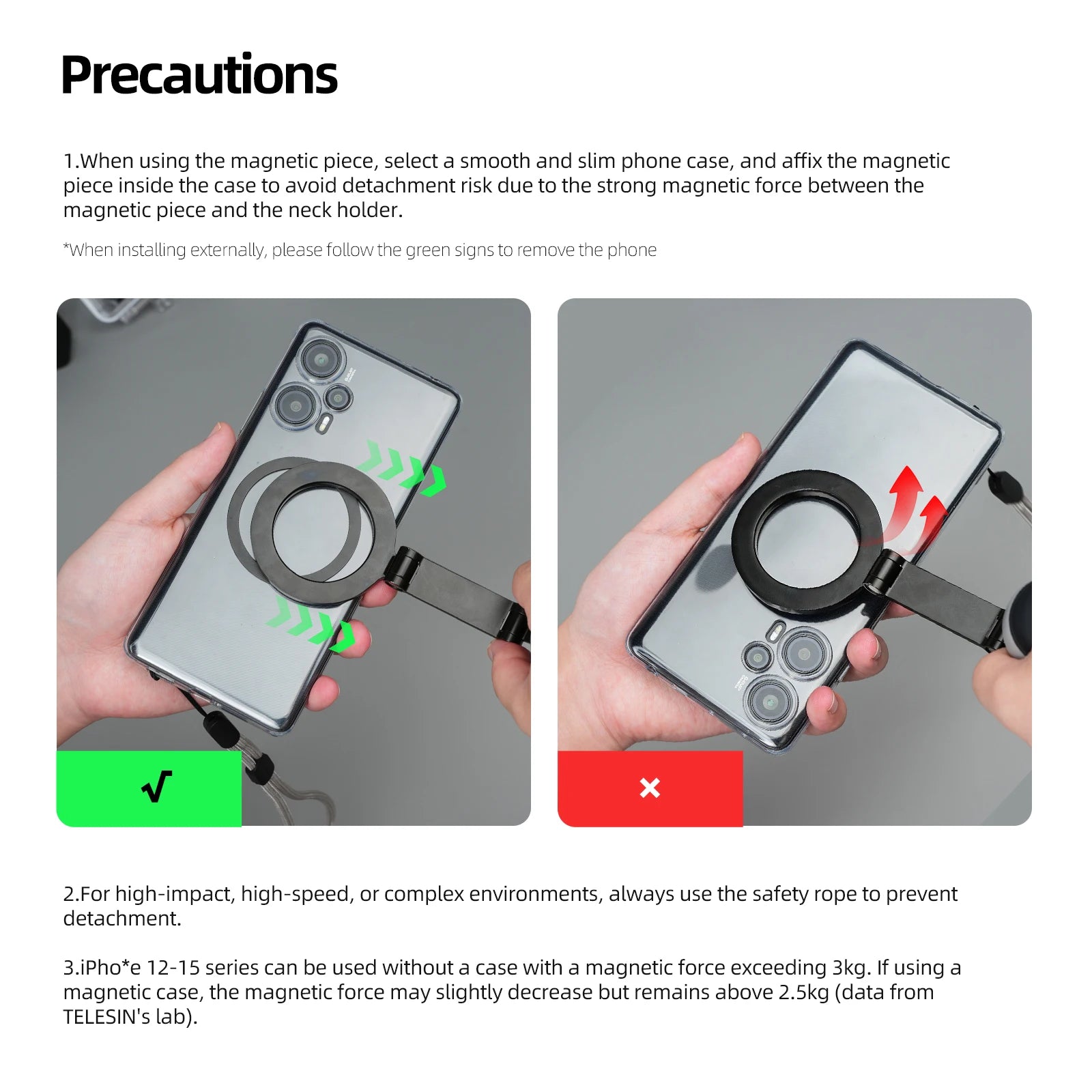 Precautions

1.When using the magnetic piece, select a smooth and slim phone case, and affix the magnetic piece inside the case to avoid detachment risk due to the strong magnetic force between the magnetic piece and the neck holder.

*When installing externally, please follow the green signs to remove the phone

√

×

2.For high-impact, high-speed, or complex environments, always use the safety rope to prevent detachment.

3.iPho*e 12-15 series can be used without a case with a magnetic force exceeding 3kg. If using a magnetic case, the magnetic force may slightly decrease but remains above 2.5kg (data from TELESIN's lab).