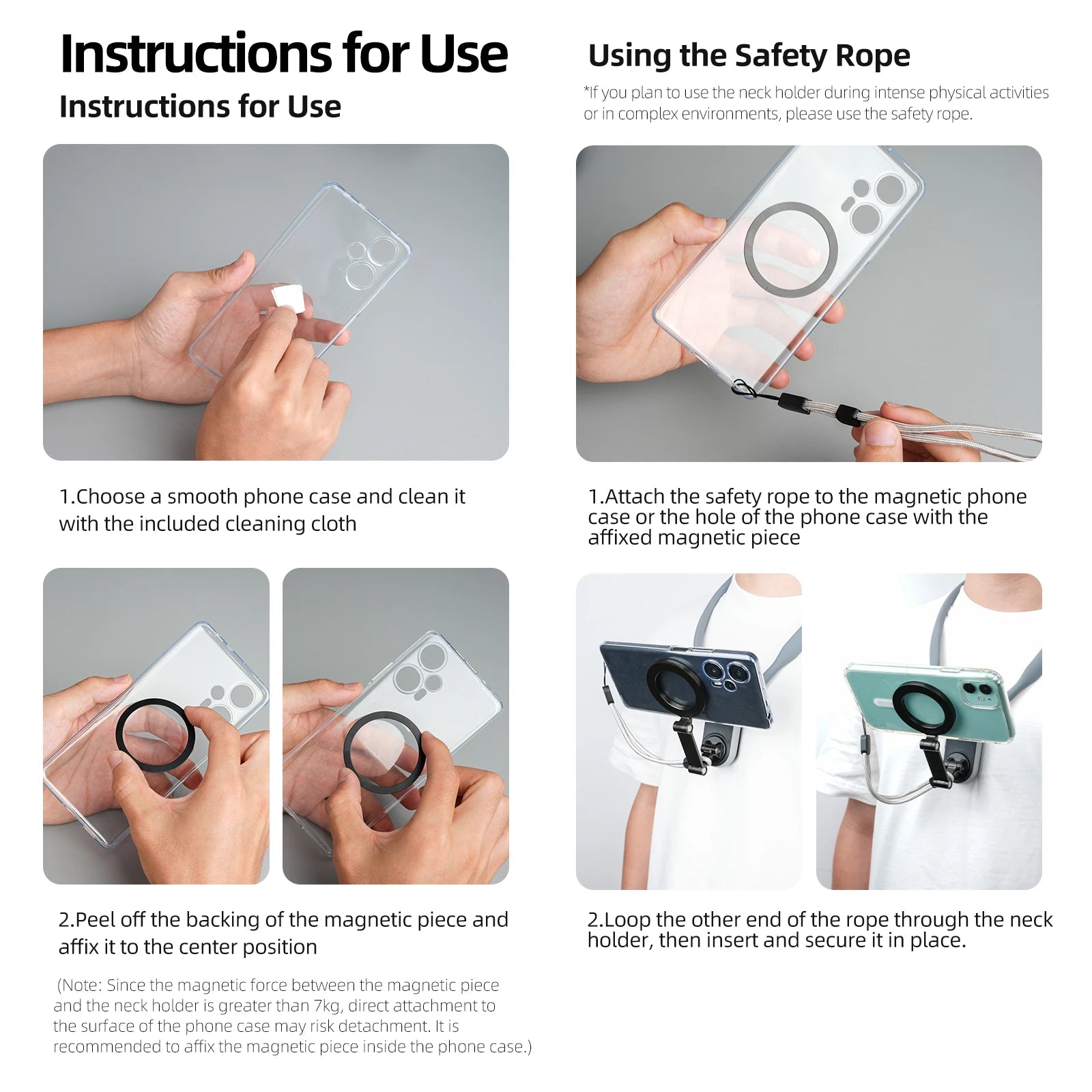 Instructions for Use

Instructions for Use

1.Choose a smooth phone case and clean it with the included cleaning cloth

2.Peel off the backing of the magnetic piece and affix it to the center position

(Note: Since the magnetic force between the magnetic piece and the neck holder is greater than 7kg, direct attachment to the surface of the phone case may risk detachment. It is recommended to affix the magnetic piece inside the phone case.)

Using the Safety Rope

*If you plan to use the neck holder during intense physical activities or in complex environments, please use the safety rope.

1.Attach the safety rope to the magnetic phone case or the hole of the phone case with the affixed magnetic piece

2.Loop the other end of the rope through the neck holder, then insert and secure it in place.