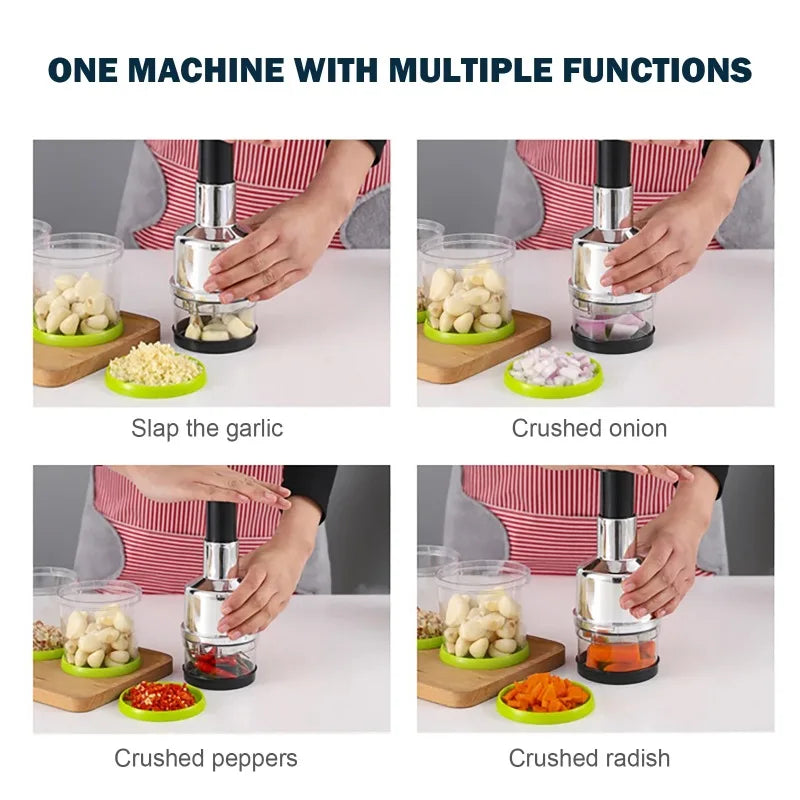 ONE MACHINE WITH MULTIPLE FUNCTIONS

Slap the garlic

Crushed onion

Crushed peppers

Crushed radish